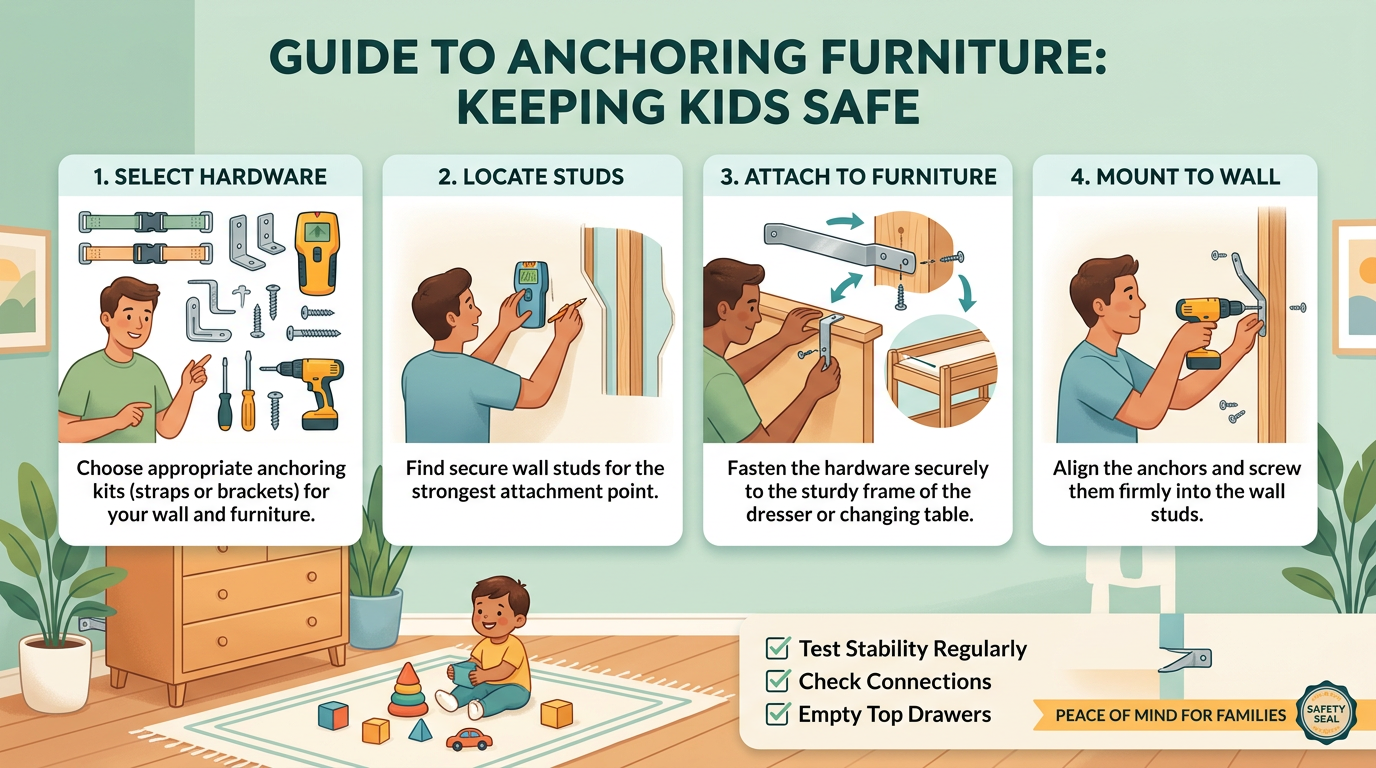 GUIDE TO ANCHORING FURNITURE: KEEPING KIDS SAFE

1. SELECT HARDWARE

Choose appropriate anchoring kits (straps or brackets) for your wall and furniture.

2. LOCATE STUDS

Find secure wall studs for the strongest attachment point.

3. ATTACH TO FURNITURE

Fasten the hardware securely to the sturdy frame of the dresser or changing table.

4. MOUNT TO WALL

Align the anchors and screw them firmly into the wall studs.

Test Stability Regularly
Check Connections
Empty Top Drawers

PEACE OF MIND FOR FAMILIES

SAFETY SEAL