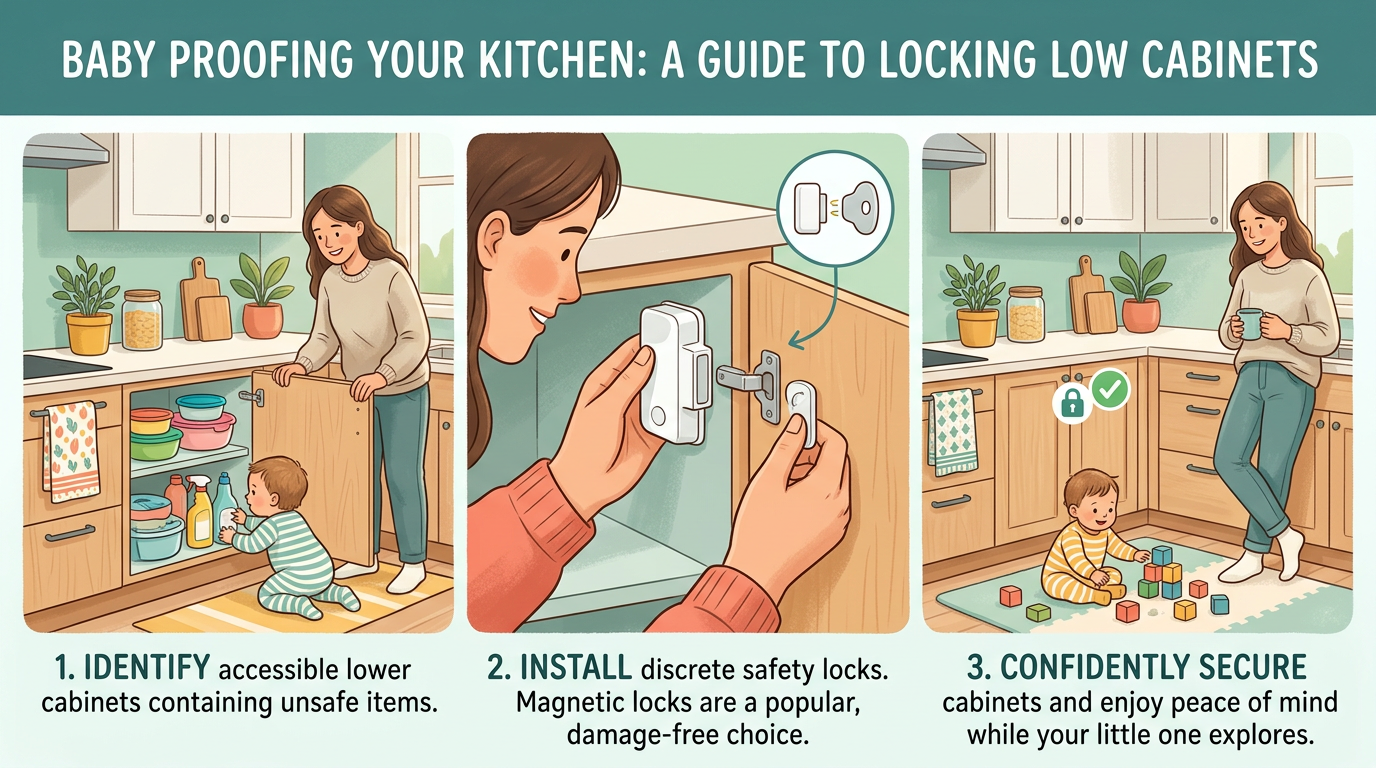 BABY PROOFING YOUR KITCHEN: A GUIDE TO LOCKING LOW CABINETS

1. IDENTIFY accessible lower cabinets containing unsafe items.

2. INSTALL discrete safety locks. Magnetic locks are a popular, damage-free choice.

3. CONFIDENTLY SECURE cabinets and enjoy peace of mind while your little one explores.